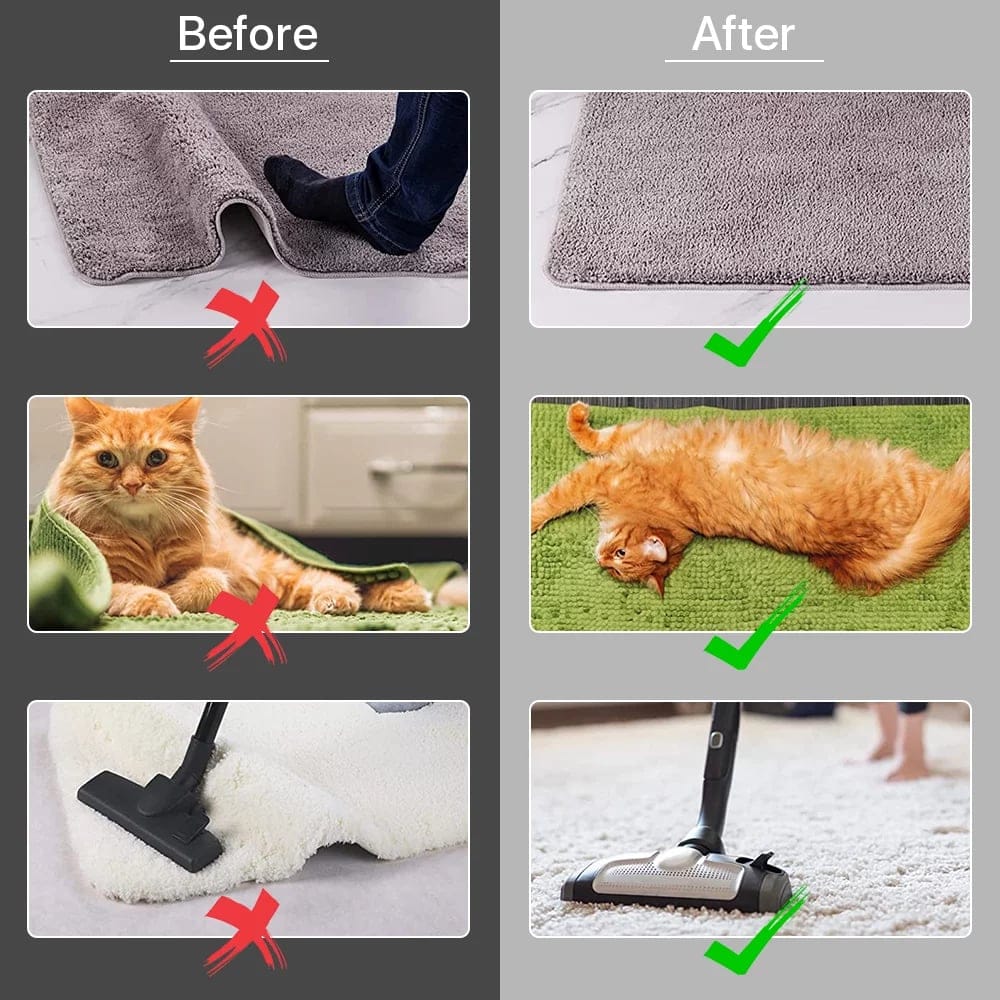 Before

After