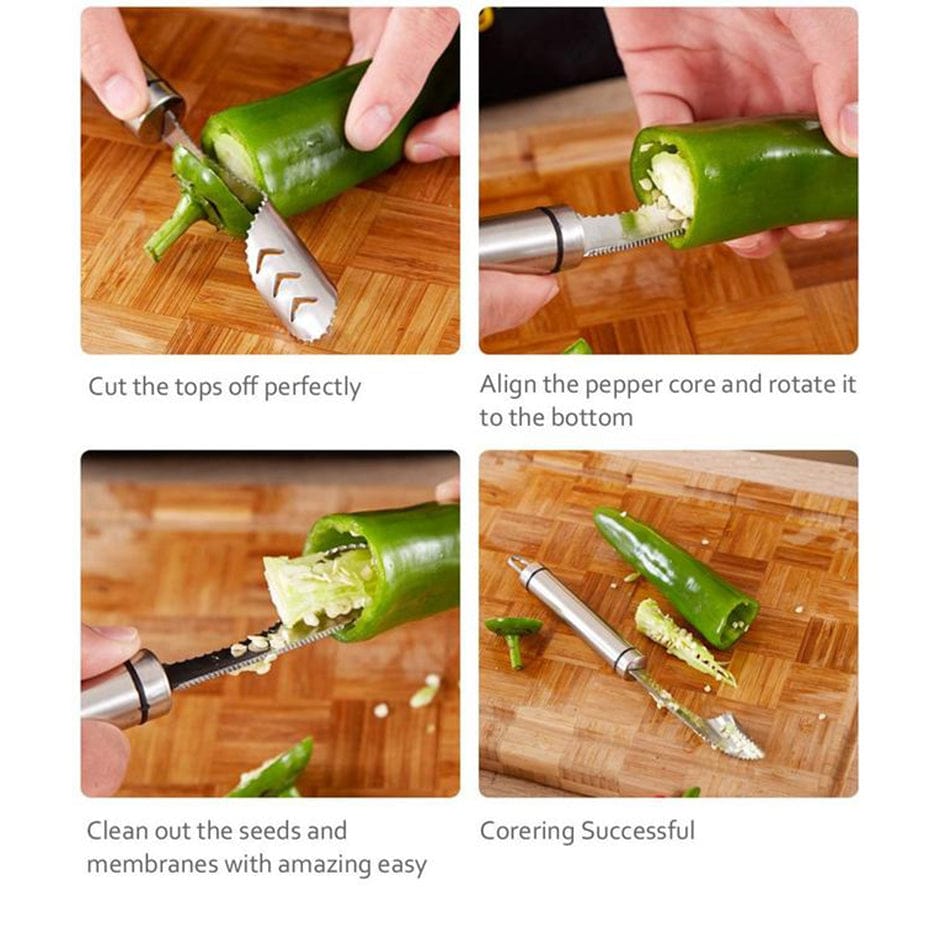 Cut the tops off perfectly

Align the pepper core and rotate it to the bottom

Clean out the seeds and membranes with amazing easy

Corering Successful