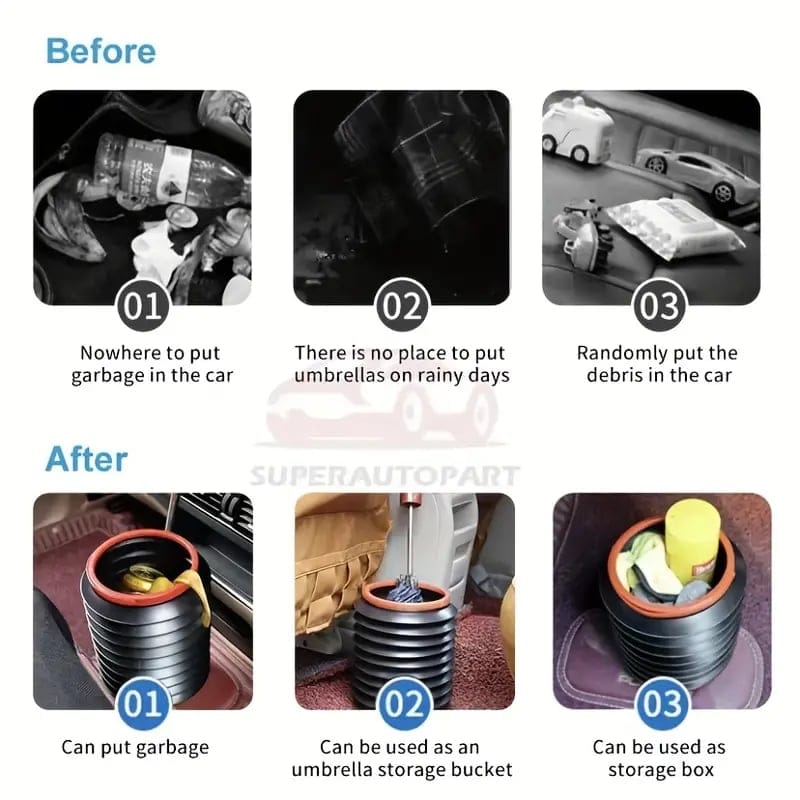 Before

01
Nowhere to put garbage in the car

02
There is no place to put umbrellas on rainy days

03
Randomly put the debris in the car

SUPERAUTOPART

After

01
Can put garbage

02
Can be used as an umbrella storage bucket

03
Can be used as storage box