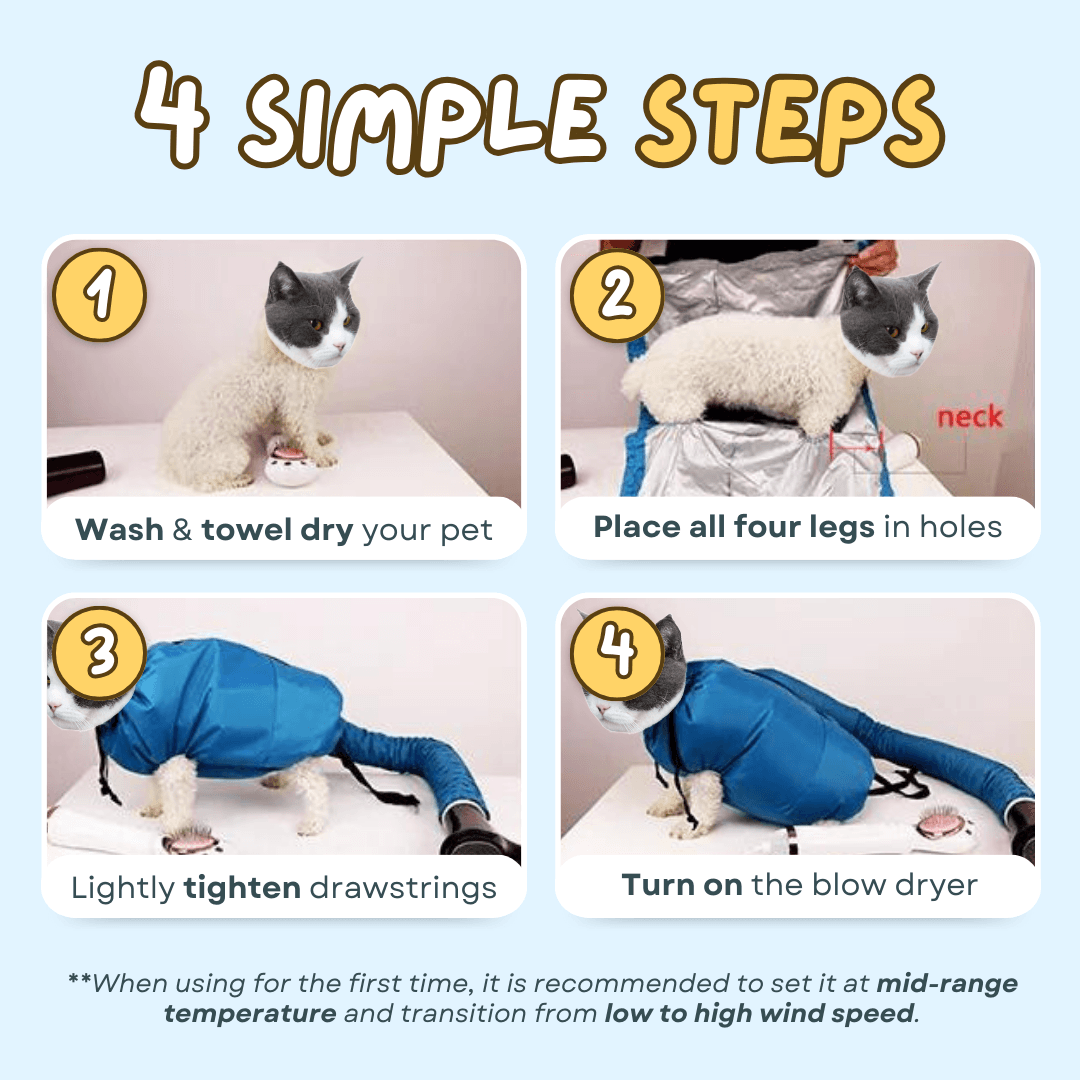 4 SIMPLE STEPS

1

Wash & towel dry your pet

2

neck

Place all four legs in holes

3

Lightly tighten drawstrings

4

Turn on the blow dryer

**When using for the first time, it is recommended to set it at mid-range temperature and transition from low to high wind speed.