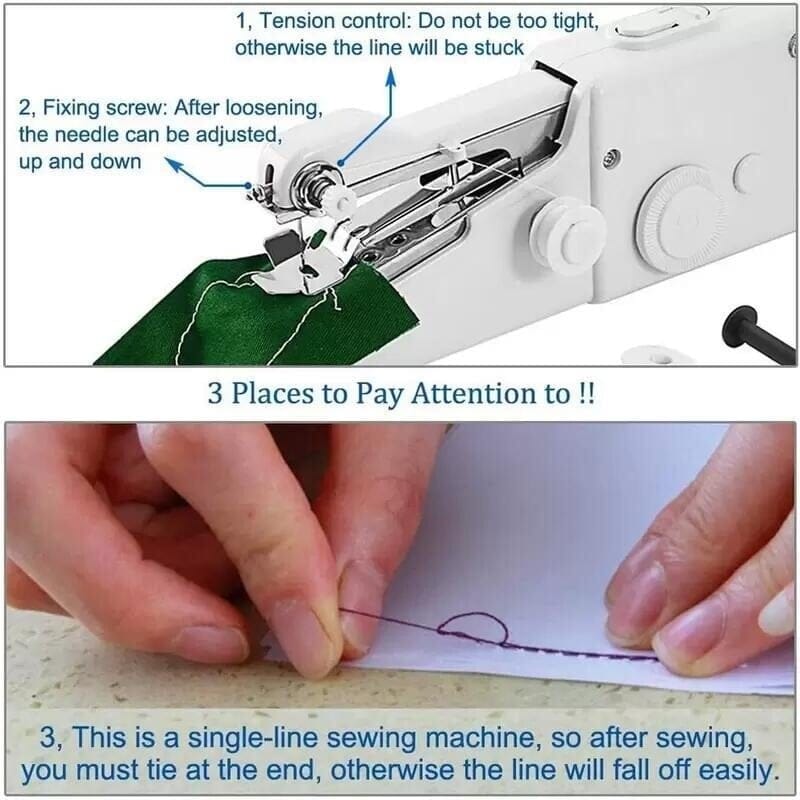 1, Tension control: Do not be too tight, otherwise the line will be stuck

2, Fixing screw: After loosening, the needle can be adjusted, up and down

3 Places to Pay Attention to !!

3, This is a single-line sewing machine, so after sewing, you must tie at the end, otherwise the line will fall off easily.