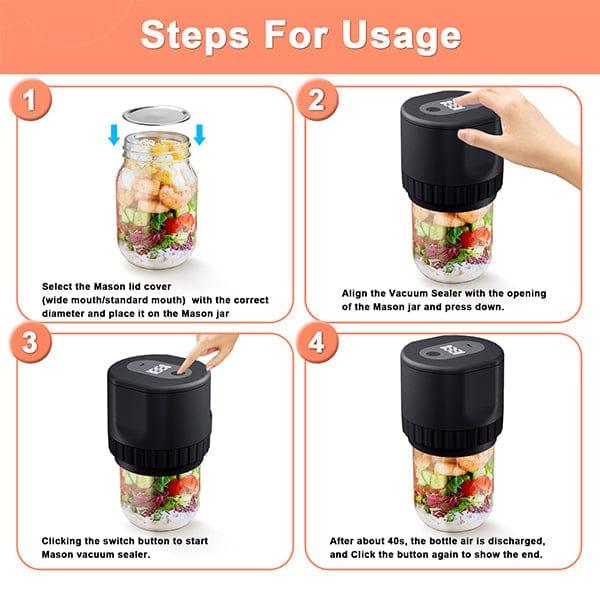 Steps For Usage

1

Select the Mason lid cover (wide mouth/standard mouth) with the correct diameter and place it on the Mason jar

2

Align the Vacuum Sealer with the opening of the Mason jar and press down.

3

Clicking the switch button to start Mason vacuum sealer.

4

After about 40s, the bottle air is discharged, and Click the button again to show the end.